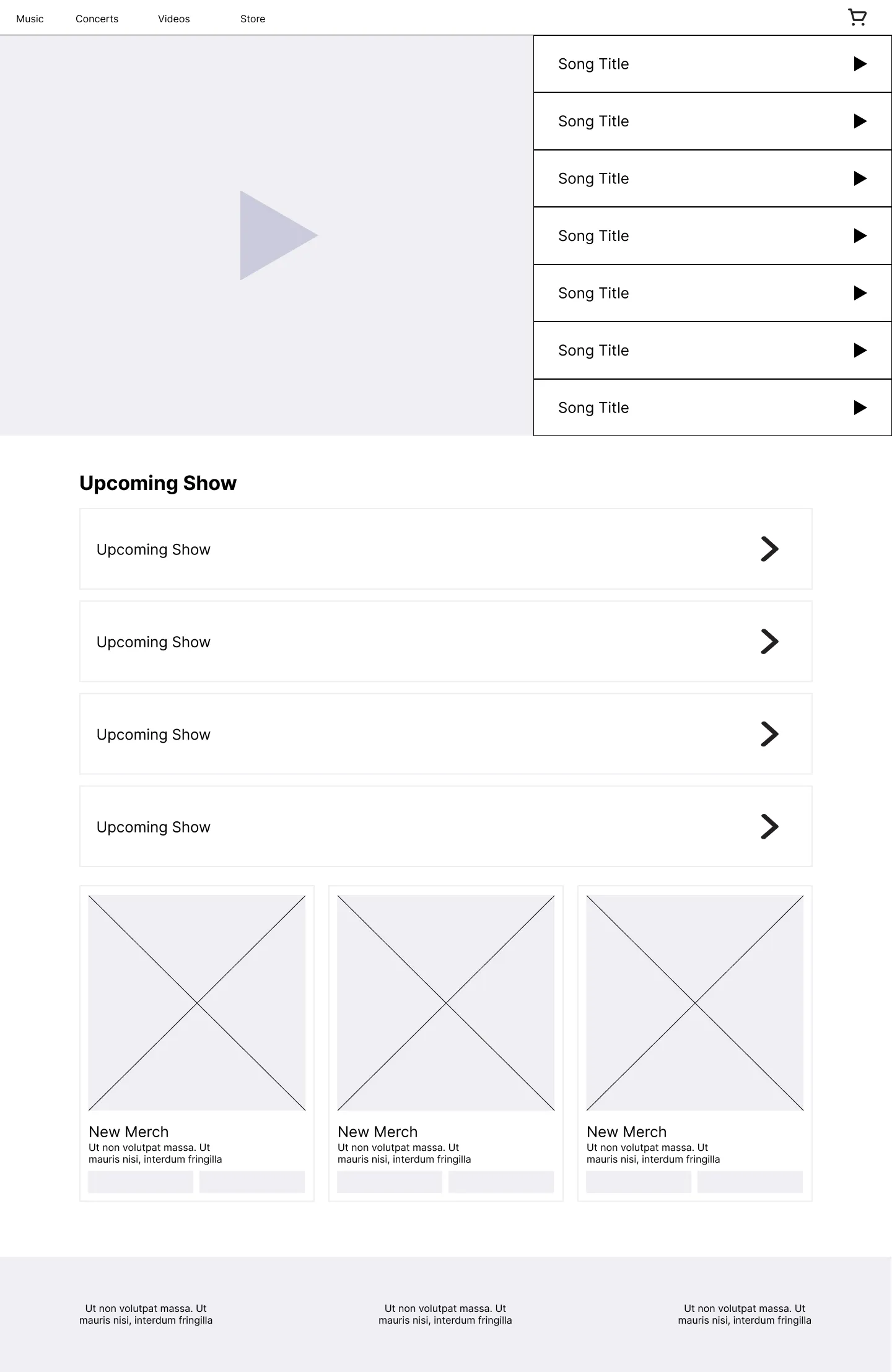 Music Concerts Videos Store

Song Title
Song Title
Song Title
Song Title
Song Title
Song Title
Song Title

Upcoming Show

Upcoming Show

Upcoming Show

Upcoming Show

Upcoming Show

New Merch
Ut non volutpat massa. Ut mauris nisi, interdum fringilla

New Merch
Ut non volutpat massa. Ut mauris nisi, interdum fringilla

New Merch
Ut non volutpat massa. Ut mauris nisi, interdum fringilla

Ut non volutpat massa. Ut mauris nisi, interdum fringilla

Ut non volutpat massa. Ut mauris nisi, interdum fringilla

Ut non volutpat massa. Ut mauris nisi, interdum fringilla